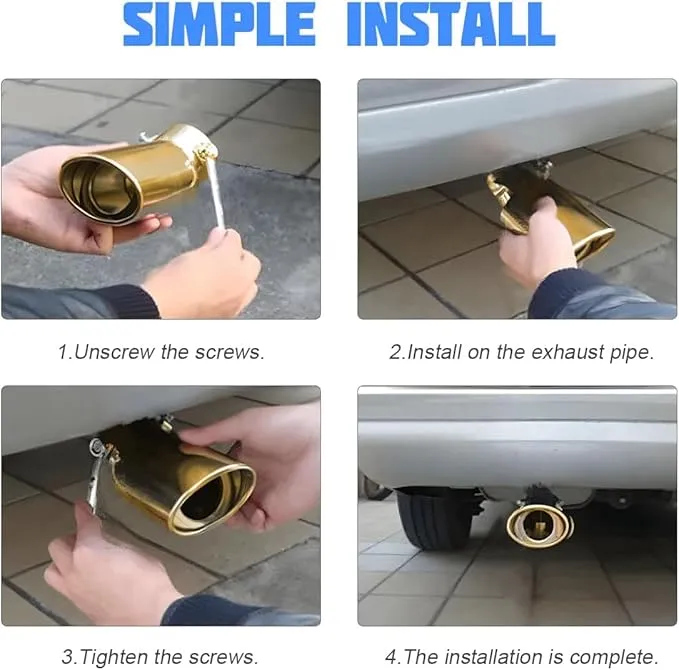 SIMPLE INSTALL

1.Unscrew the screws.

2.Install on the exhaust pipe.

3.Tighten the screws.

4.The installation is complete.